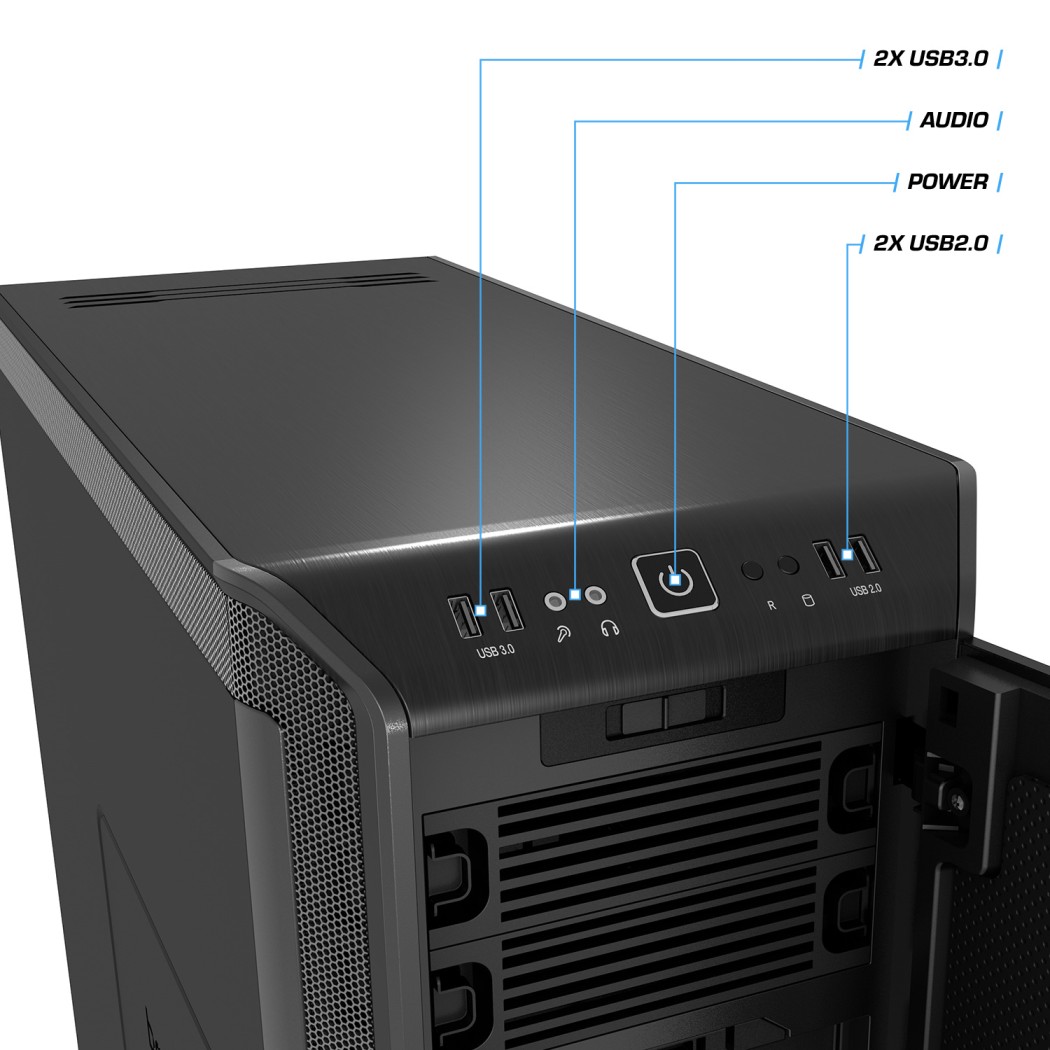 2X USB3.0

AUDIO

POWER

2X USB2.0

USB 3.0

R

USB 2.0